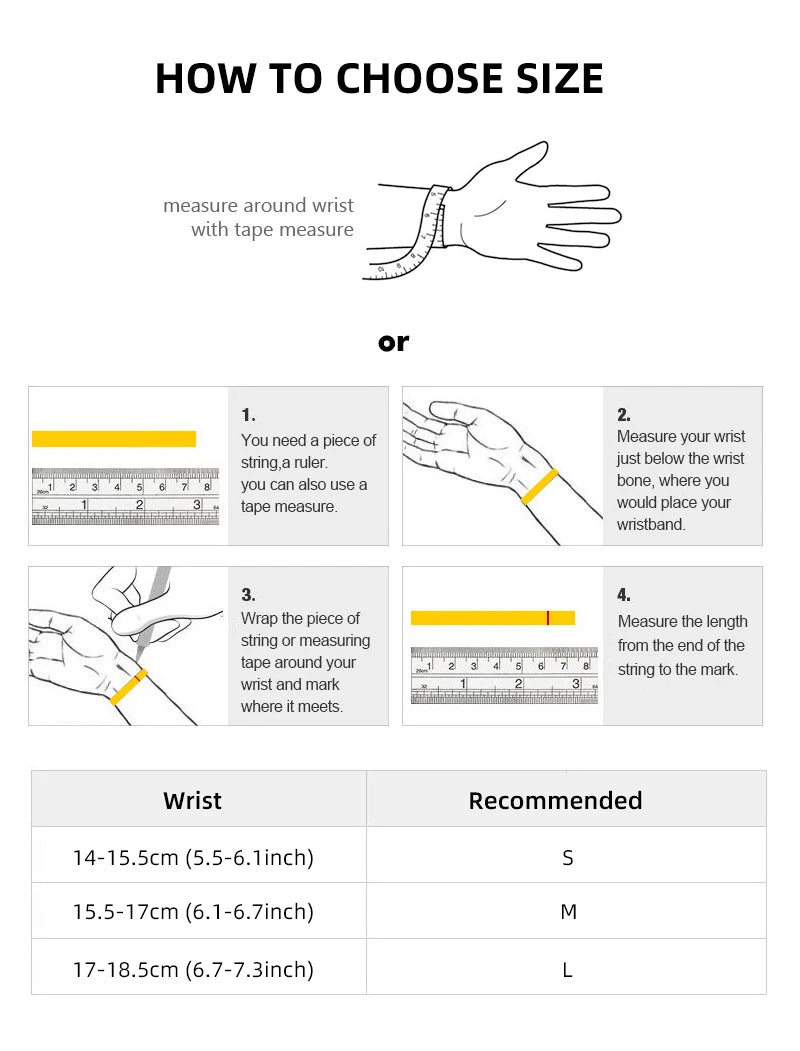 HOW TO CHOOSE SIZE

measure around wrist with tape measure

or

1.
You need a piece of string,a ruler.
you can also use a tape measure.

2.
Measure your wrist just below the wrist bone, where you would place your wristband.

3.
Wrap the piece of string or measuring tape around your wrist and mark where it meets.

4.
Measure the length from the end of the string to the mark.

| Wrist | Recommended |
|---|---|
| 14-15.5cm (5.5-6.1inch) | S |
| 15.5-17cm (6.1-6.7inch) | M |
| 17-18.5cm (6.7-7.3inch) | L |