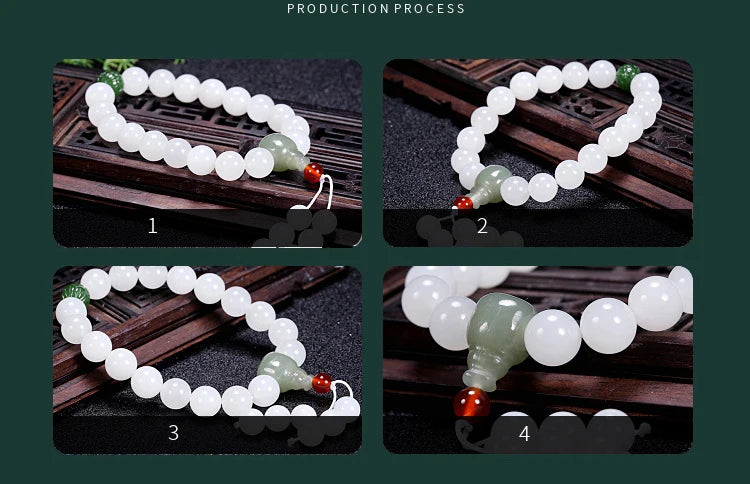 PRODUCTION PROCESS

1

2

3

4